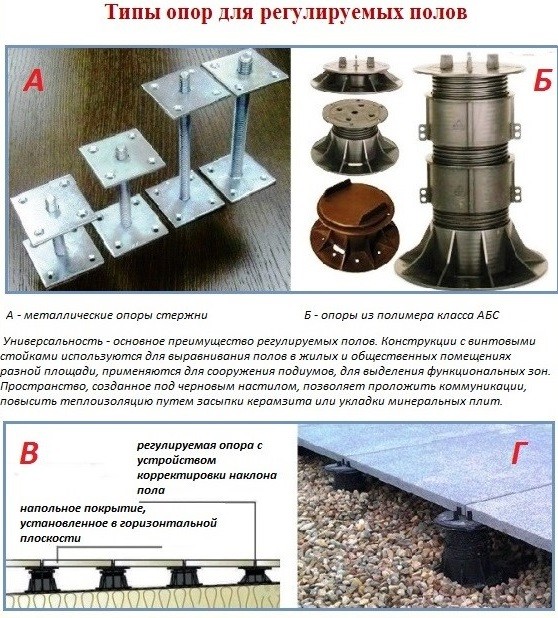 Типы опор для регулируемых полов

А

Б

А - металлические опоры стержни

Б - опоры из полимера класса АБС

Универсальность - основное преимущество регулируемых полов. Конструкции с винтовыми стойками используются для выравнивания полов в жилых и общественных помещениях разной площади, применяются для сооружения подиумов, для выделения функциональных зон. Пространство, созданное под черновым настилом, позволяет проложить коммуникации, повысить теплоизоляцию путем засыпки керамзита или укладки минеральных плит.

В

регулируемая опора с устройством корректировки наклона пола

напольное покрытие, установленное в горизонтальной плоскости

Г